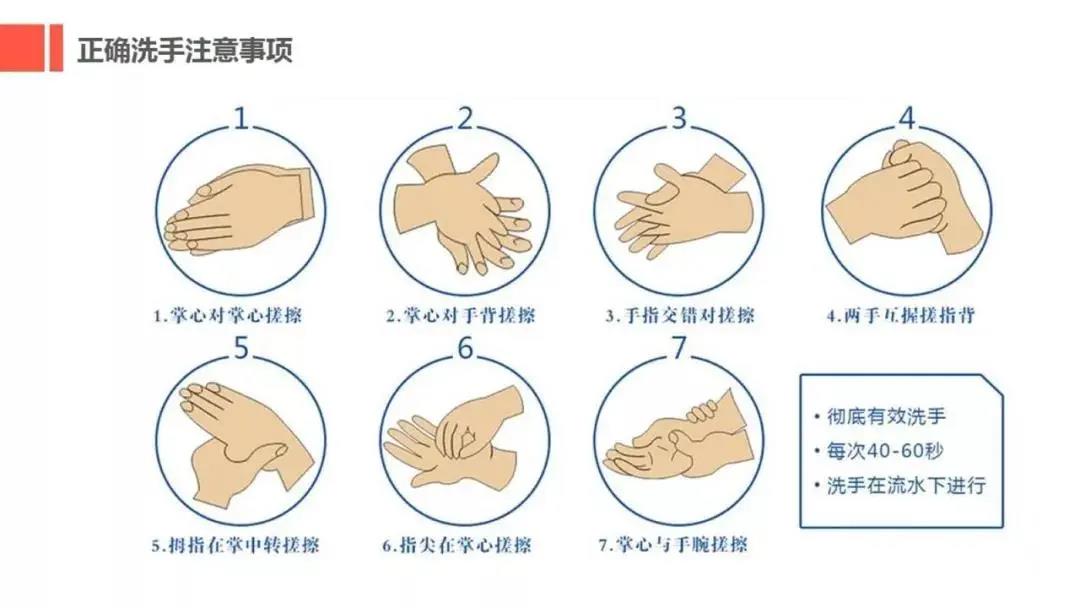 正确洗手注意事项

1

1.掌心对掌心搓擦

2

2.掌心对手背搓擦

3

3.手指交错对搓擦

4

4.两手互握搓指背

5

5.拇指在掌中转搓擦

6

6.指尖在掌心搓擦

7

7.掌心与手腕搓擦

• 彻底有效洗手
• 每次40-60秒
• 洗手在流水下进行